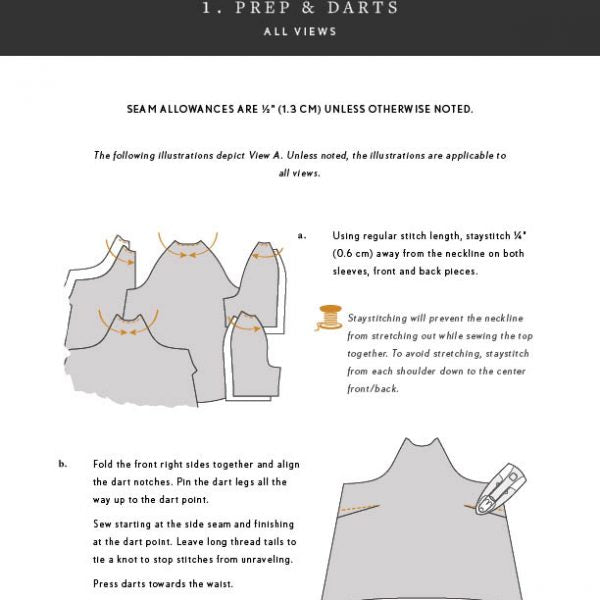 1. PREP & DARTS

ALL VIEWS

SEAM ALLOWANCES ARE ½" (1.3 CM) UNLESS OTHERWISE NOTED.

The following illustrations depict View A. Unless noted, the illustrations are applicable to all views.

a. Using regular stitch length, staystitch ¼" (0.6 cm) away from the neckline on both sleeves, front and back pieces.

Staystitching will prevent the neckline from stretching out while sewing the top together. To avoid stretching, staystitch from each shoulder down to the center front/back.

b. Fold the front right sides together and align the dart notches. Pin the dart legs all the way up to the dart point.

Sew starting at the side seam and finishing at the dart point. Leave long thread tails to tie a knot to stop stitches from unraveling.

Press darts towards the waist.